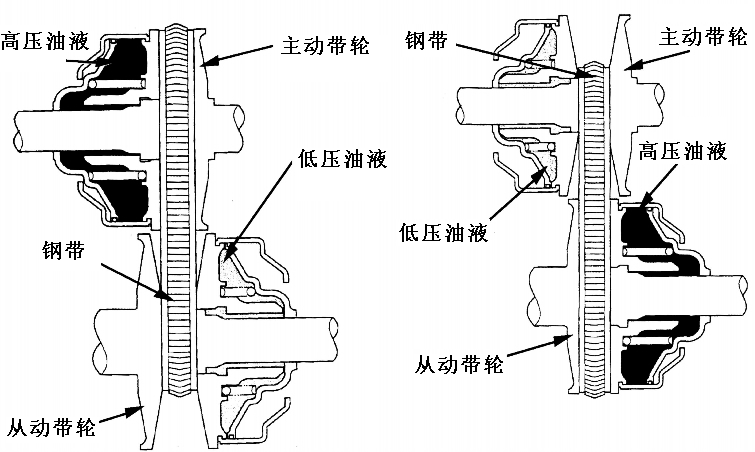 高压油液
主动带轮
低压油液
钢带
从动带轮
钢带
主动带轮
高压油液
低压油液
从动带轮