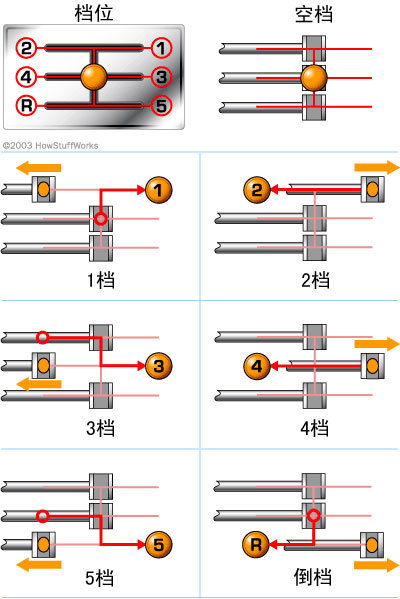 档位

2 1
4 3
R 5

空档

©2003 HowStuffWorks

1

1档

2

2档

3

3档

4

4档

5

5档

R

倒档